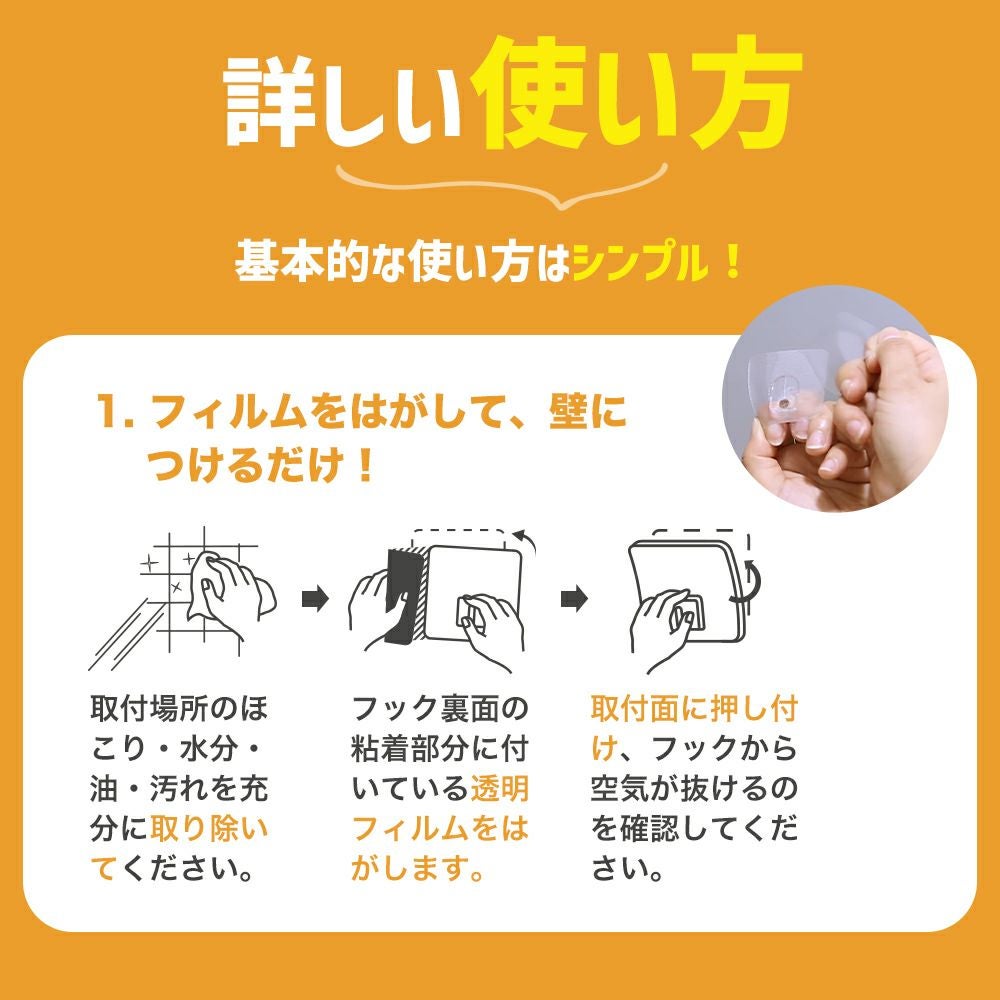 詳しい使い方

基本的な使い方はシンプル！

1. フィルムをはがして、壁につけるだけ！

取付場所のほこり・水分・油・汚れを充分に取り除いてください。

フック裏面の粘着部分に付いている透明フィルムをはがします。

取付面に押し付け、フックから空気が抜けるのを確認してください。